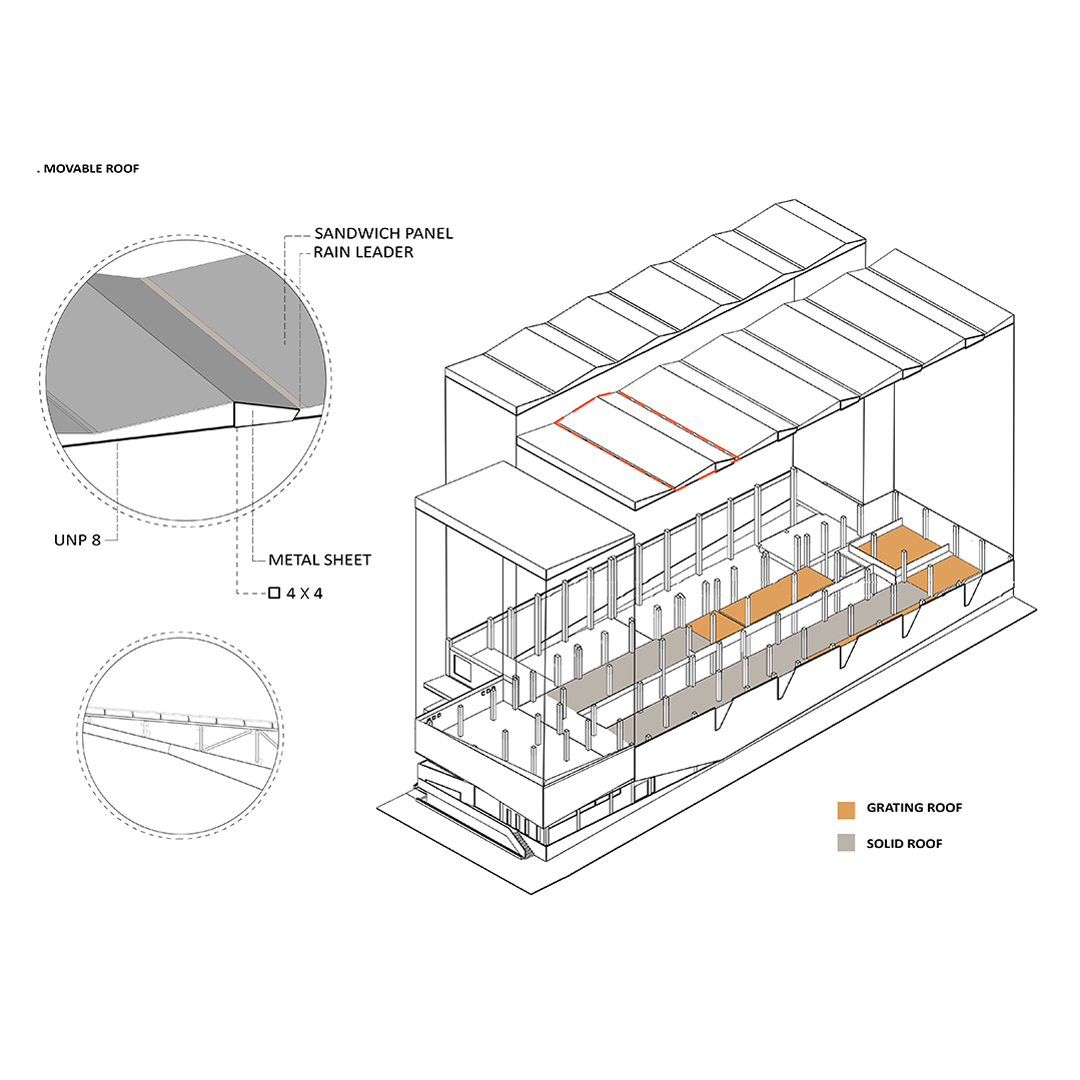 . MOVABLE ROOF

SANDWICH PANEL
RAIN LEADER

UNP 8

METAL SHEET

□ 4 X 4

GRATING ROOF

SOLID ROOF